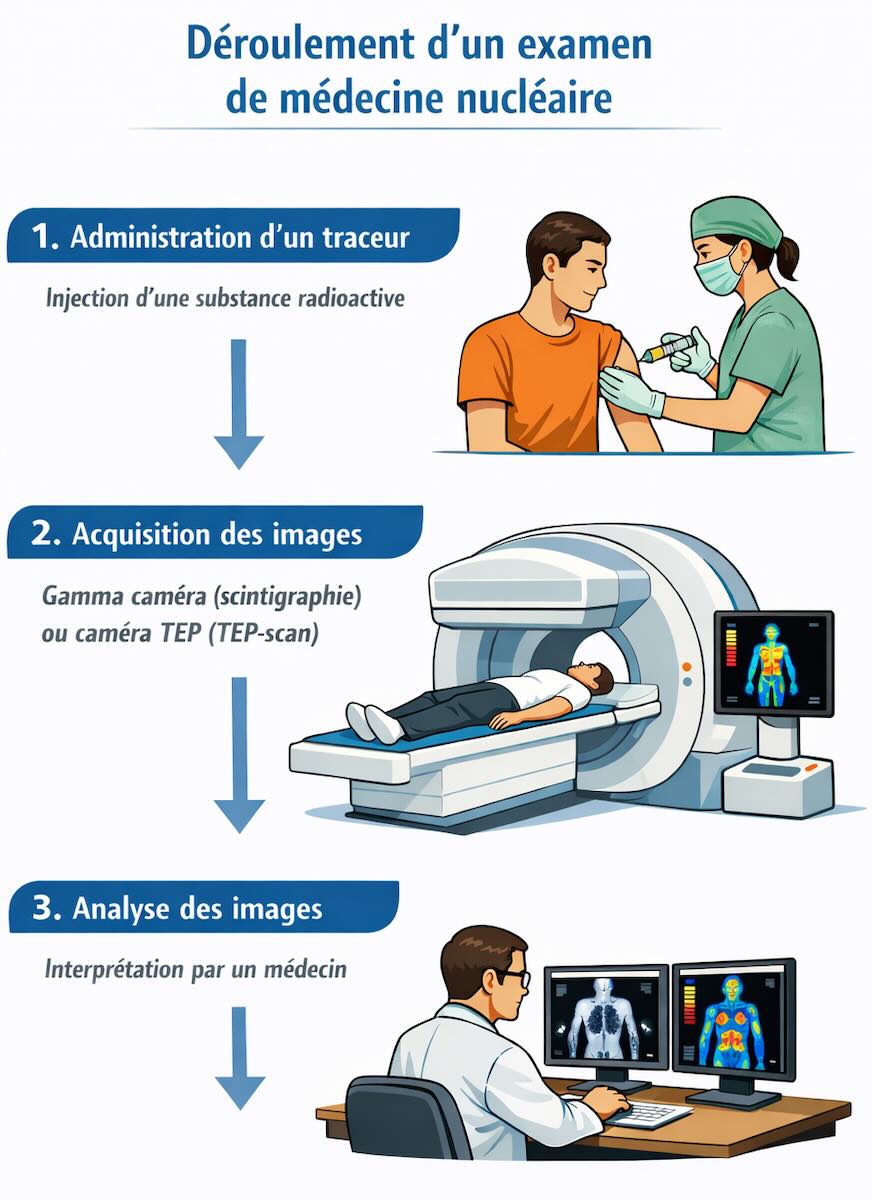 Déroulement d'un examen de médecine nucléaire

1. Administration d'un traceur

Injection d'une substance radioactive

2. Acquisition des images

Gamma caméra (scintigraphie) ou caméra TEP (TEP-scan)

3. Analyse des images

Interprétation par un médecin